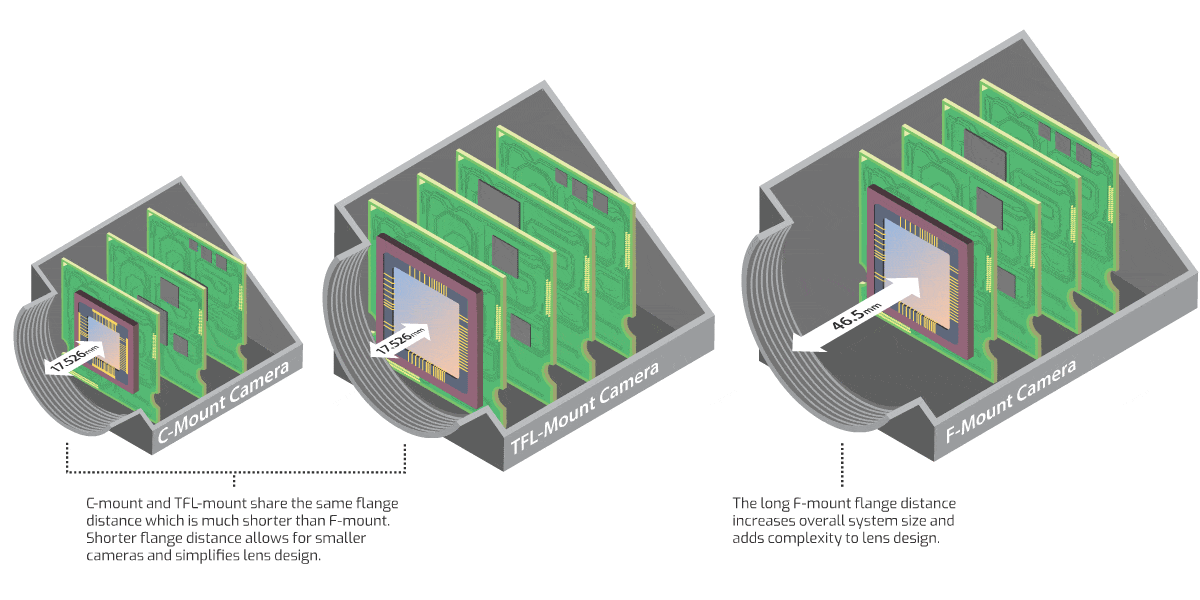 17.526mm

C-Mount Camera

17.526mm

TFL-Mount Camera

46.5mm

F-Mount Camera

C-mount and TFL-mount share the same flange distance which is much shorter than F-mount. Shorter flange distance allows for smaller cameras and simplifies lens design.

The long F-mount flange distance increases overall system size and adds complexity to lens design.